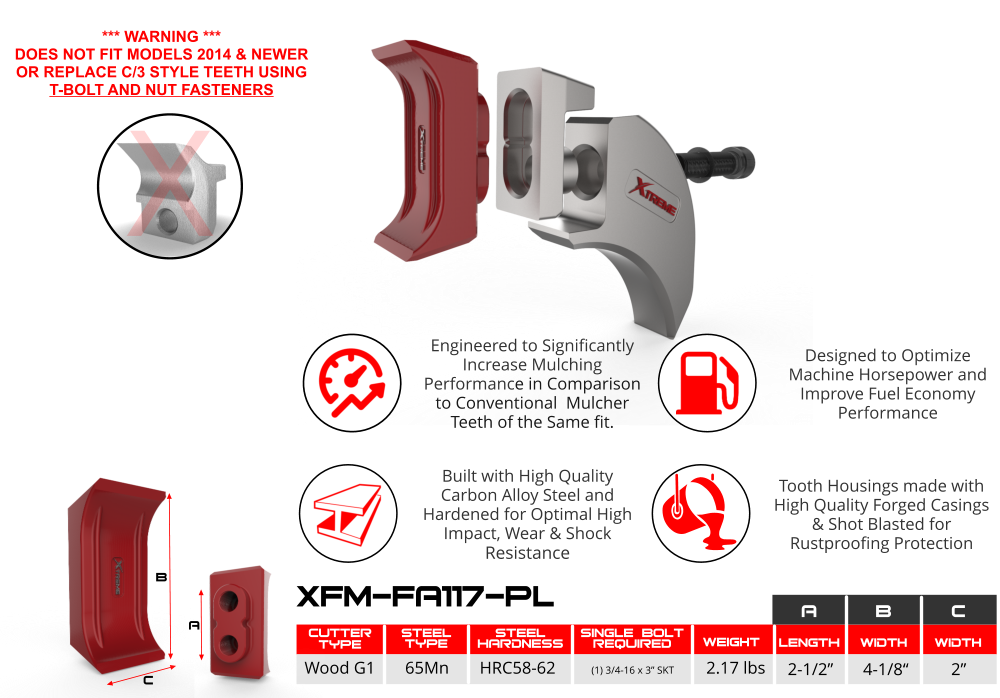 *** WARNING ***
DOES NOT FIT MODELS 2014 & NEWER OR REPLACE C/3 STYLE TEETH USING T-BOLT AND NUT FASTENERS

XTREME

XTREME

Engineered to Significantly Increase Mulching Performance in Comparison to Conventional Mulcher Teeth of the Same fit.

Designed to Optimize Machine Horsepower and Improve Fuel Economy Performance

Built with High Quality Carbon Alloy Steel and Hardened for Optimal High Impact, Wear & Shock Resistance

Tooth Housings made with High Quality Forged Casings & Shot Blasted for Rustproofing Protection

XTREME

B

A

C

XFM-FA117-PL

|  |  |  |  |  | A | B | C |
|---|---|---|---|---|---|---|---|
| CUTTER TYPE | STEEL TYPE | STEEL HARDNESS | SINGLE BOLT REQUIRED | WEIGHT | LENGTH | WIDTH | WIDTH |
| Wood G1 | 65Mn | HRC58-62 | (1) 3/4-16 x 3" SKT | 2.17 lbs | 2-1/2" | 4-1/8" | 2" |